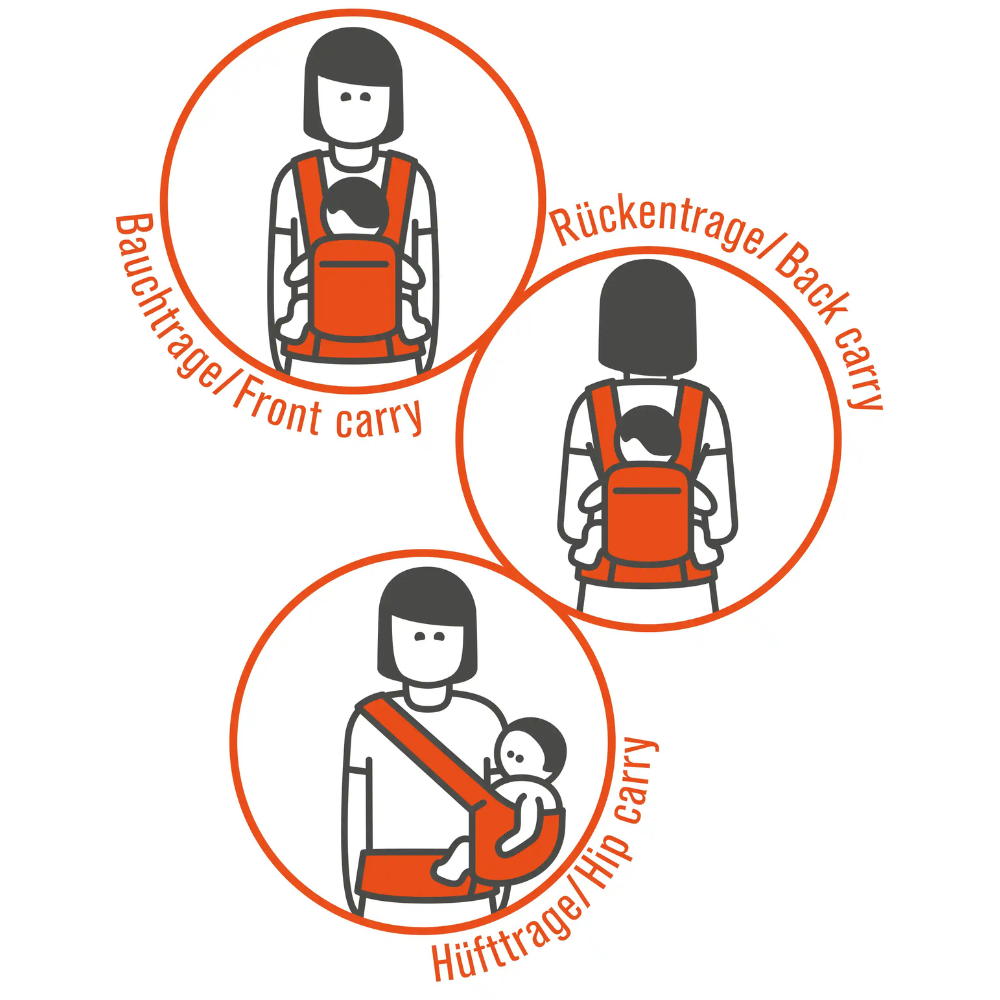 Bauchtrage/Front carry

Rückentrage/Back carry

Hüfttrage/Hip carry