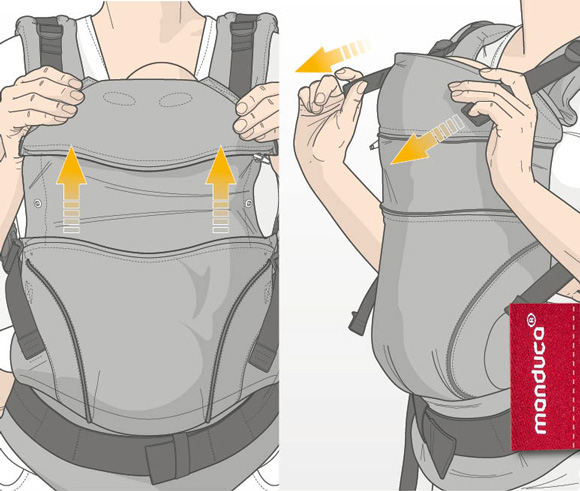 manduca®